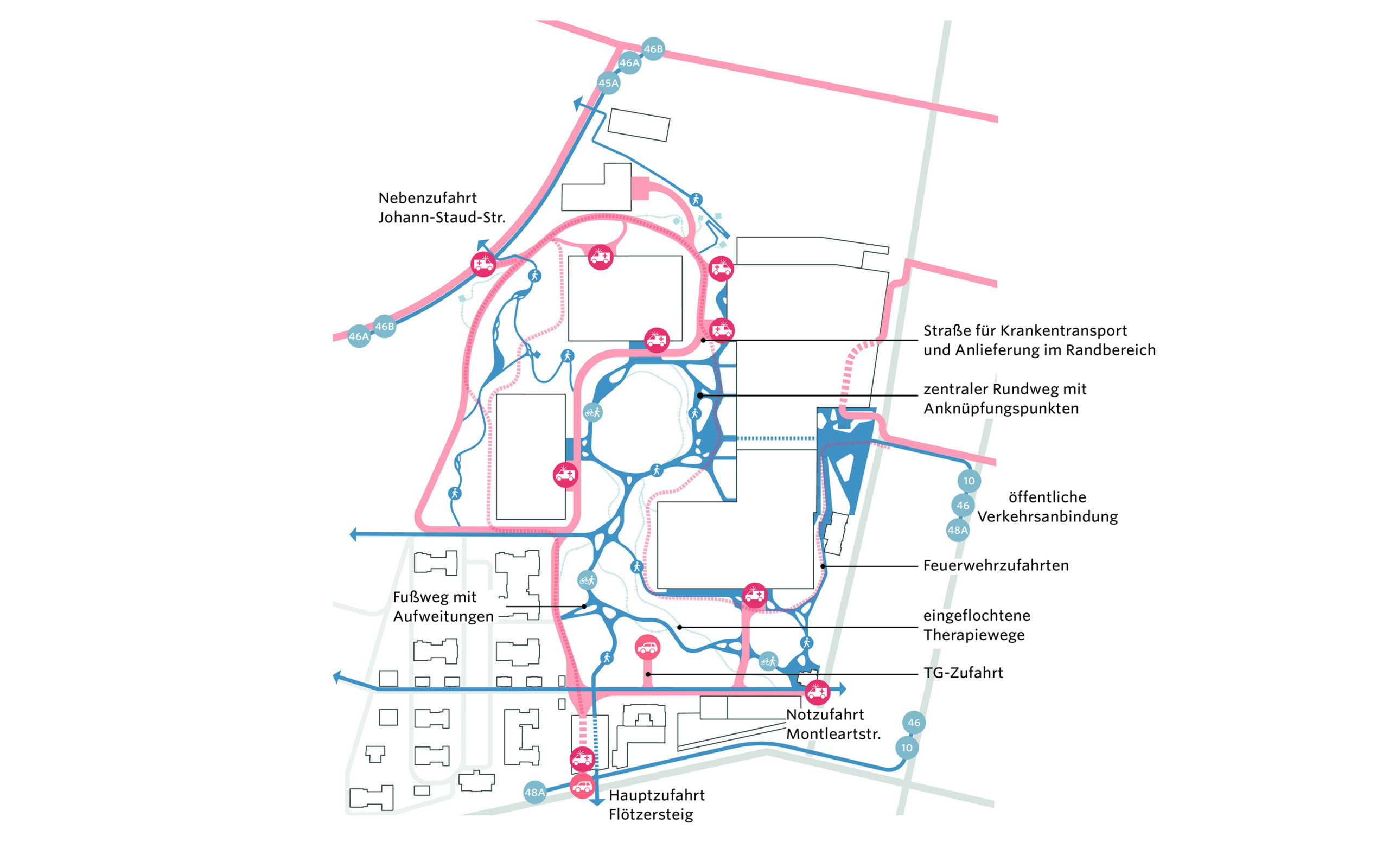 46B
46A
45A

Nebenzufahrt
Johann-Staud-Str.

46A
46B

Straße für Krankentransport
und Anlieferung im Randbereich

zentraler Rundweg mit
Anknüpfungspunkten

10
46
48A

öffentliche
Verkehrsanbindung

Feuerwehrzufahrten

Fußweg mit
Aufweitungen

eingeflochtene
Therapiewege

TG-Zufahrt

Notzufahrt
Montleartstr.

46
10

48A

Hauptzufahrt
Flötzersteig